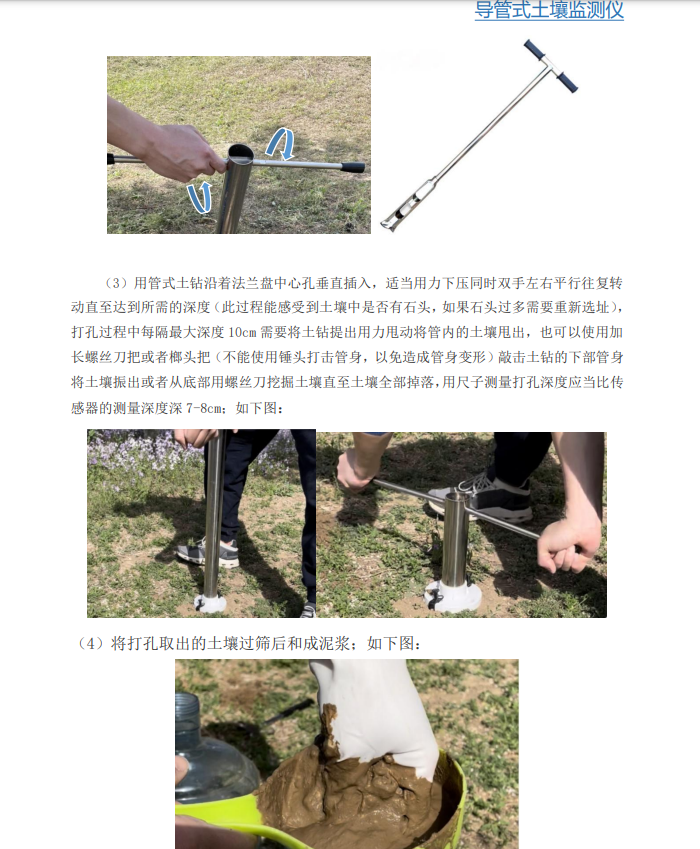 导管式土壤监测仪

（3）用管式土钻沿着法兰盘中心孔垂直插入，适当用力下压同时双手左右平行往复转动直至达到所需的深度（此过程能感受到土壤中是否有石头，如果石头过多需要重新选址），打孔过程中每隔最大深度 10cm 需要将土钻提出用力甩动将管内的土壤甩出，也可以使用加长螺丝刀把或者榔头把（不能使用锤头打击管身，以免造成管身变形）敲击土钻的下部管身将土壤振出或者从底部用螺丝刀挖掘土壤直至土壤全部掉落，用尺子测量打孔深度应当比传感器的测量深度深 7-8cm；如下图：

（4）将打孔取出的土壤过筛后和成泥浆；如下图：